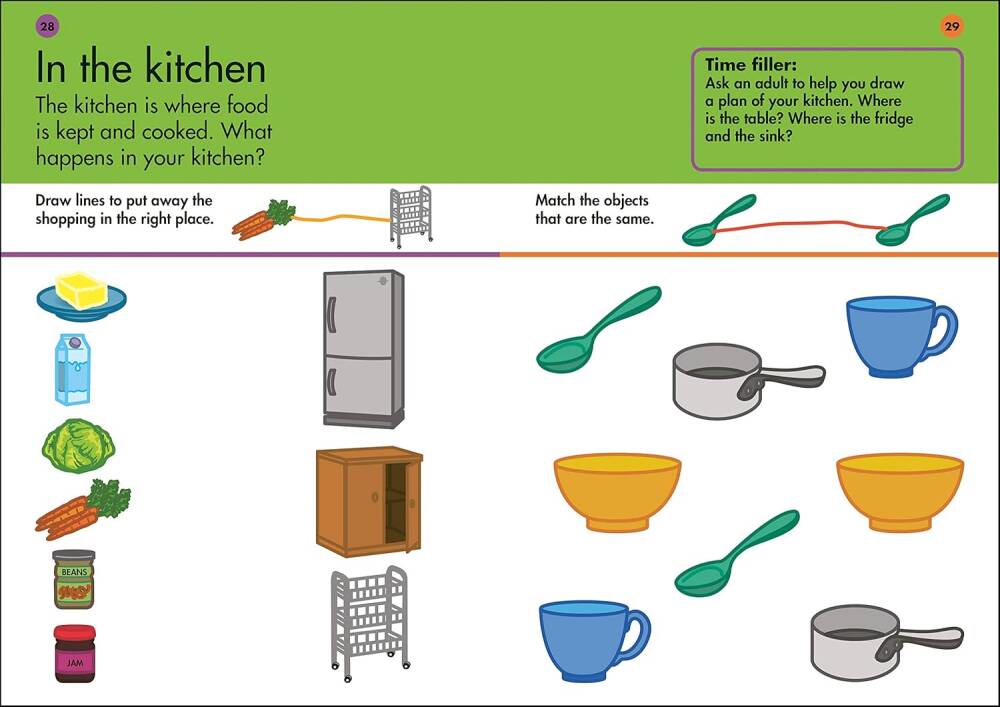 28

In the kitchen

The kitchen is where food is kept and cooked. What happens in your kitchen?

29

Time filler:
Ask an adult to help you draw a plan of your kitchen. Where is the table? Where is the fridge and the sink?

Draw lines to put away the shopping in the right place.

Match the objects that are the same.

BEANS

JAM