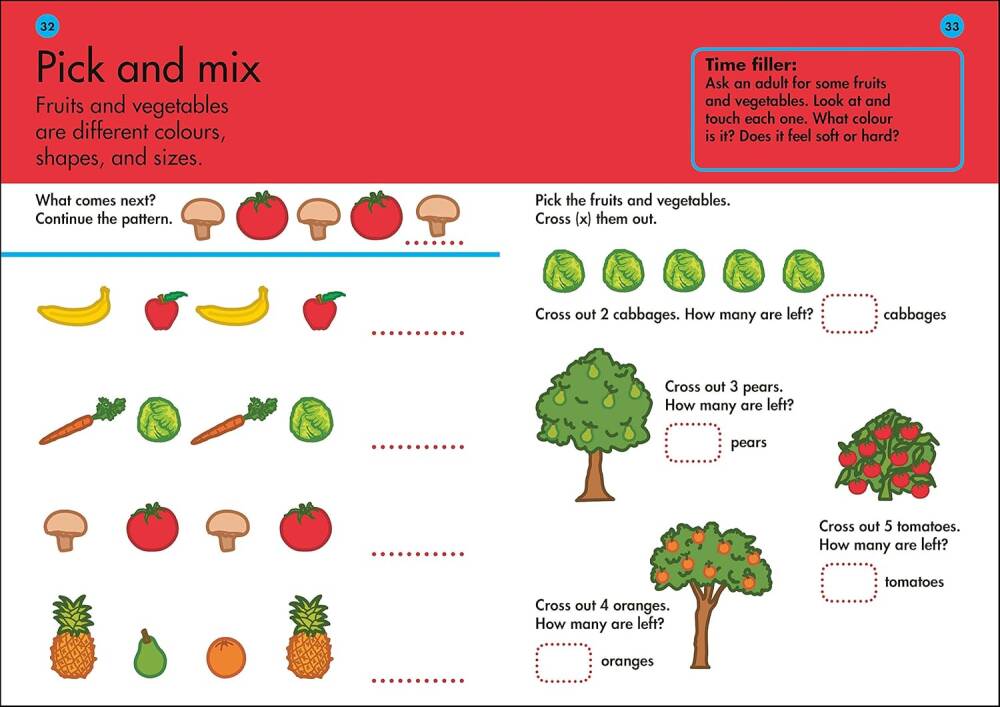 32

Pick and mix

Fruits and vegetables are different colours, shapes, and sizes.

What comes next? Continue the pattern.

33

Time filler:
Ask an adult for some fruits and vegetables. Look at and touch each one. What colour is it? Does it feel soft or hard?

Pick the fruits and vegetables. Cross (x) them out.

Cross out 2 cabbages. How many are left? cabbages

Cross out 3 pears. How many are left?

pears

Cross out 5 tomatoes. How many are left?

tomatoes

Cross out 4 oranges. How many are left?

oranges