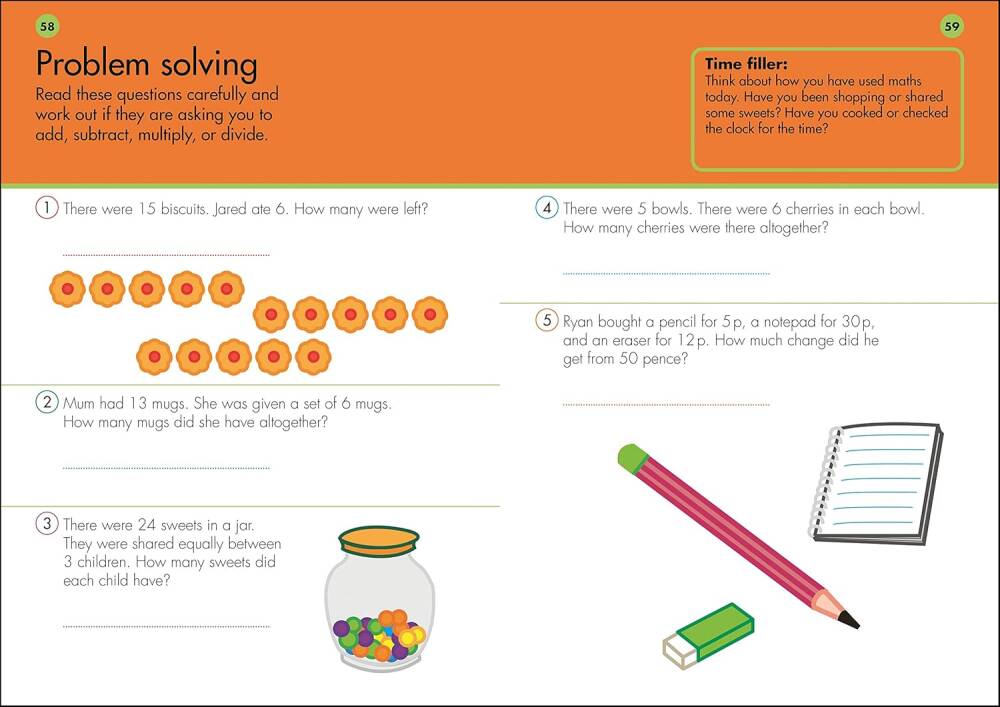 58

Problem solving

Read these questions carefully and work out if they are asking you to add, subtract, multiply, or divide.

1 There were 15 biscuits. Jared ate 6. How many were left?

2 Mum had 13 mugs. She was given a set of 6 mugs. How many mugs did she have altogether?

3 There were 24 sweets in a jar. They were shared equally between 3 children. How many sweets did each child have?

59

Time filler:
Think about how you have used maths today. Have you been shopping or shared some sweets? Have you cooked or checked the clock for the time?

4 There were 5 bowls. There were 6 cherries in each bowl. How many cherries were there altogether?

5 Ryan bought a pencil for 5p, a notepad for 30p, and an eraser for 12p. How much change did he get from 50 pence?