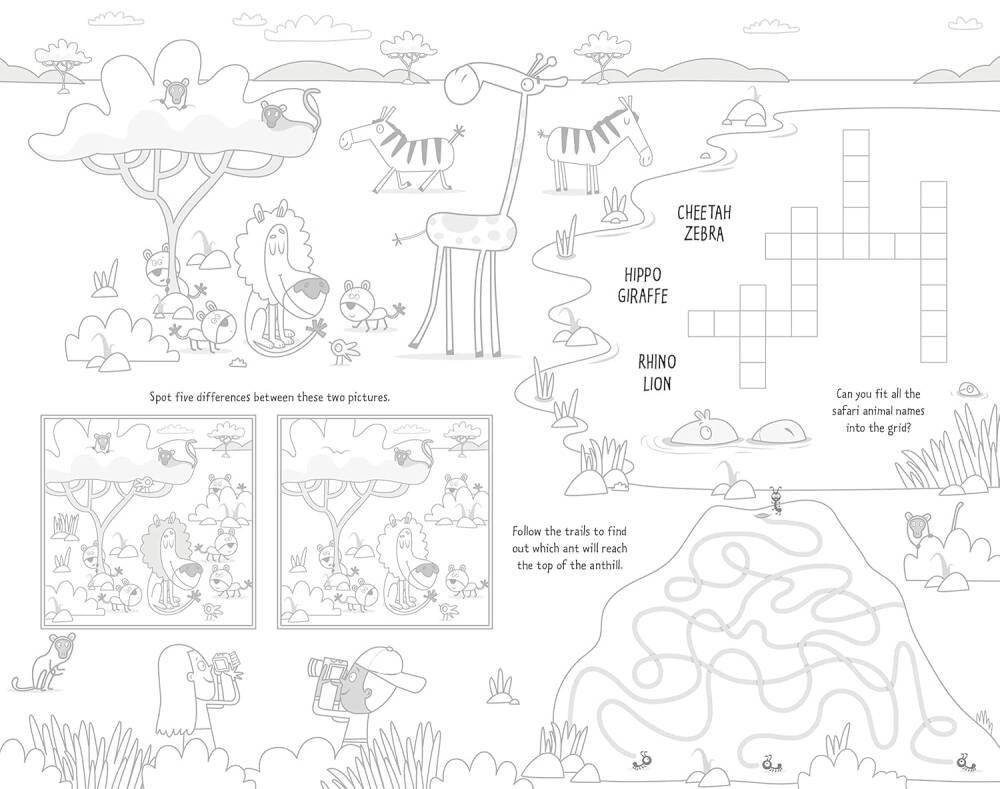 CHEETAH
ZEBRA

HIPPO
GIRAFFE

RHINO
LION

Can you fit all the safari animal names into the grid?

Spot five differences between these two pictures.

Follow the trails to find out which ant will reach the top of the anthill.