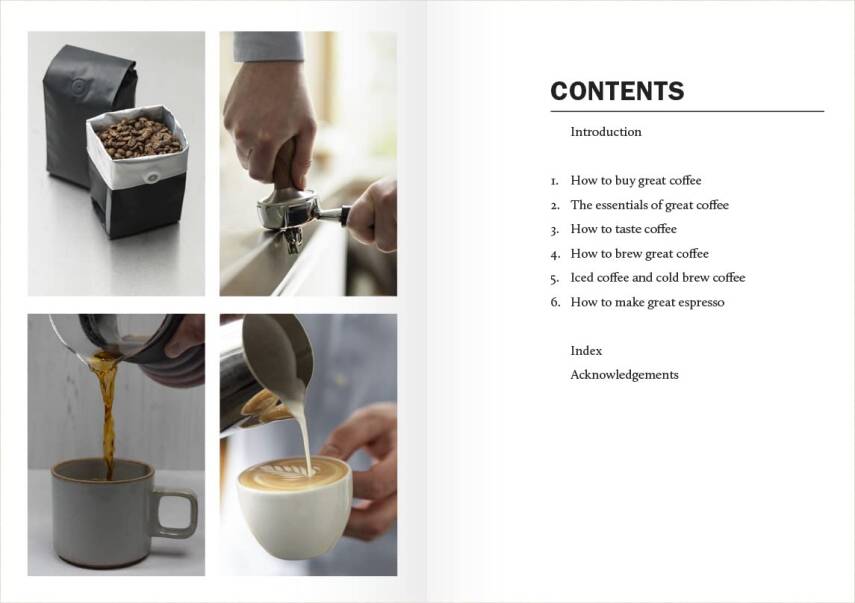 CONTENTS

Introduction

1. How to buy great coffee
2. The essentials of great coffee
3. How to taste coffee
4. How to brew great coffee
5. Iced coffee and cold brew coffee
6. How to make great espresso

Index
Acknowledgements