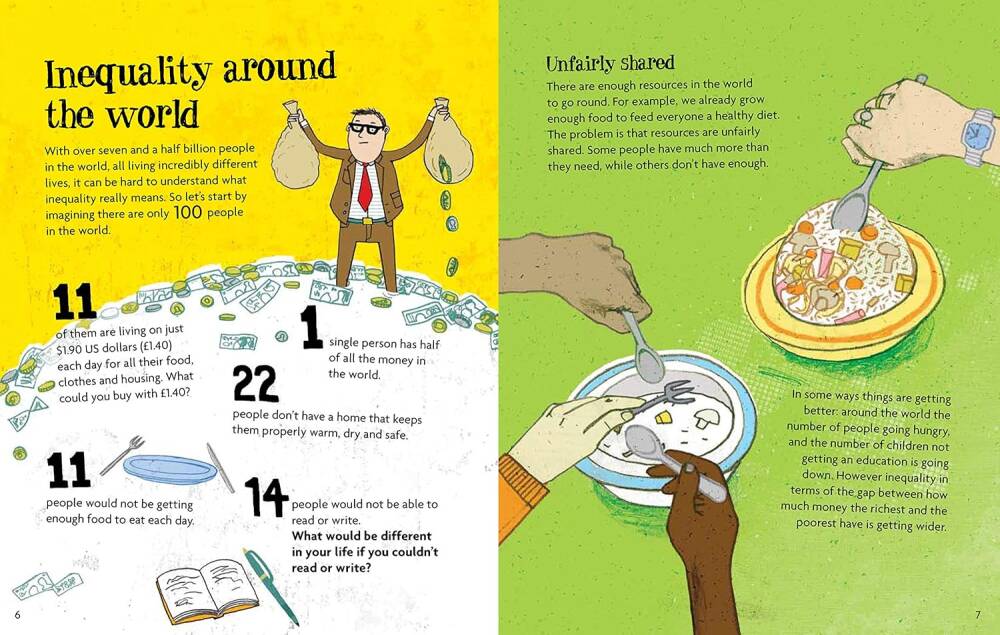 Inequality around the world

With over seven and a half billion people in the world, all living incredibly different lives, it can be hard to understand what inequality really means. So let's start by imagining there are only 100 people in the world.

11
of them are living on just $1.90 US dollars (£1.40) each day for all their food, clothes and housing. What could you buy with £1.40?

1
single person has half of all the money in the world.

22
people don't have a home that keeps them properly warm, dry and safe.

11
people would not be getting enough food to eat each day.

14
people would not be able to read or write.
What would be different in your life if you couldn't read or write?

6

Unfairly shared
There are enough resources in the world to go round. For example, we already grow enough food to feed everyone a healthy diet. The problem is that resources are unfairly shared. Some people have much more than they need, while others don't have enough.

In some ways things are getting better: around the world the number of people going hungry, and the number of children not getting an education is going down. However inequality in terms of the gap between how much money the richest and the poorest have is getting wider.

7