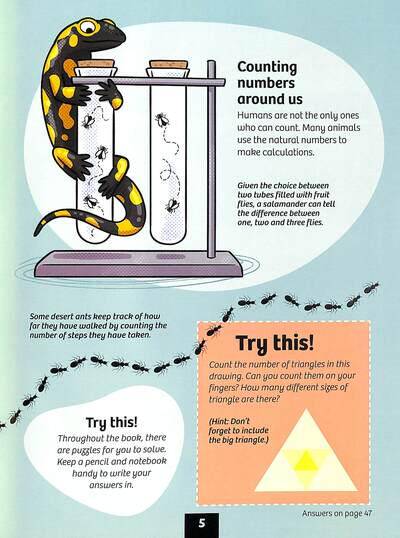 Counting numbers around us

Humans are not the only ones who can count. Many animals use the natural numbers to make calculations.

Given the choice between two tubes filled with fruit flies, a salamander can tell the difference between one, two and three flies.

Some desert ants keep track of how far they have walked by counting the number of steps they have taken.

Try this!

Count the number of triangles in this drawing. Can you count them on your fingers? How many different sizes of triangle are there?

(Hint: Don't forget to include the big triangle.)

Try this!

Throughout the book, there are puzzles for you to solve. Keep a pencil and notebook handy to write your answers in.

Answers on page 47

5