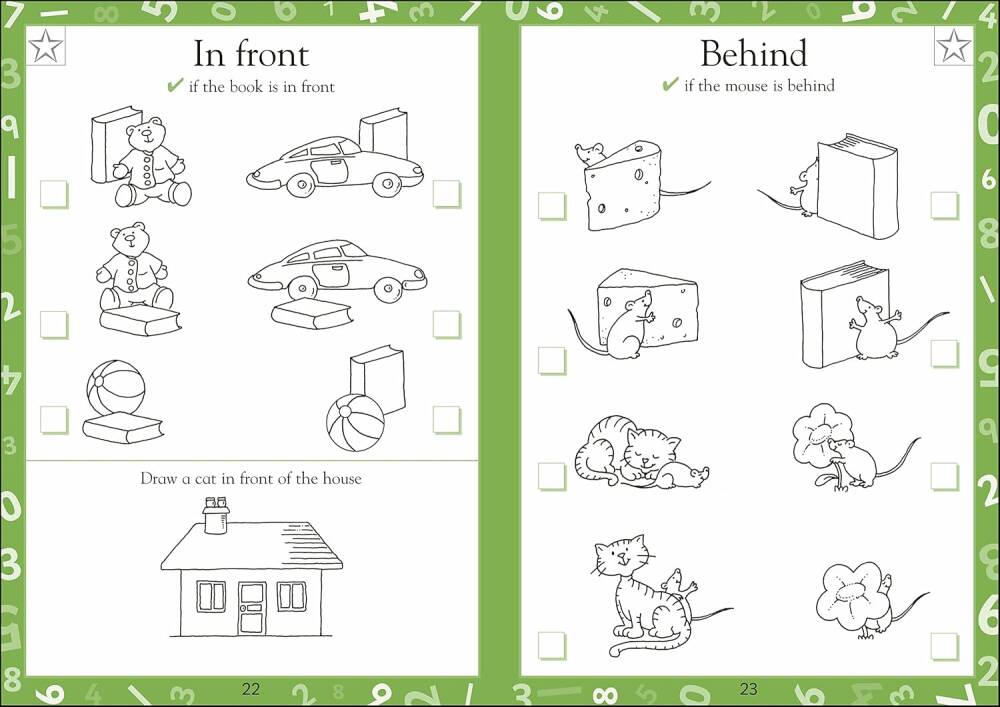 In front

✔ if the book is in front

Draw a cat in front of the house

22

Behind

✔ if the mouse is behind

23