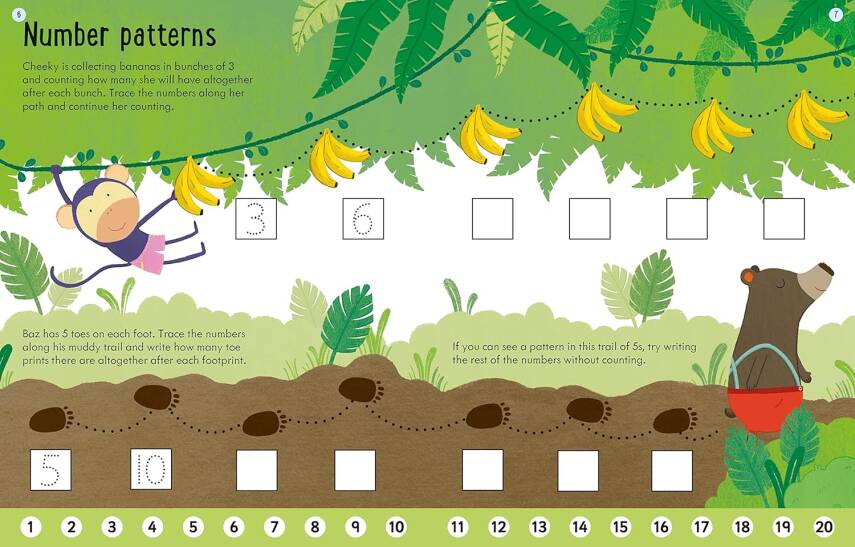 6

7

Number patterns

Cheeky is collecting bananas in bunches of 3 and counting how many she will have altogether after each bunch. Trace the numbers along her path and continue her counting.

3 6

Baz has 5 toes on each foot. Trace the numbers along his muddy trail and write how many toe prints there are altogether after each footprint.

If you can see a pattern in this trail of 5s, try writing the rest of the numbers without counting.

5 10

1 2 3 4 5 6 7 8 9 10 11 12 13 14 15 16 17 18 19 20